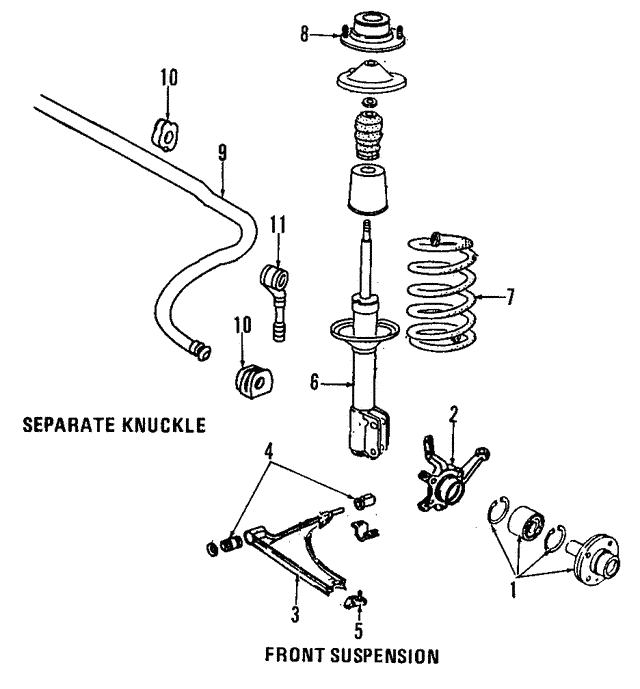 8
10
9
11
7
10
6
SEPARATE KNUCKLE
2
4
1
3
5
FRONT SUSPENSION