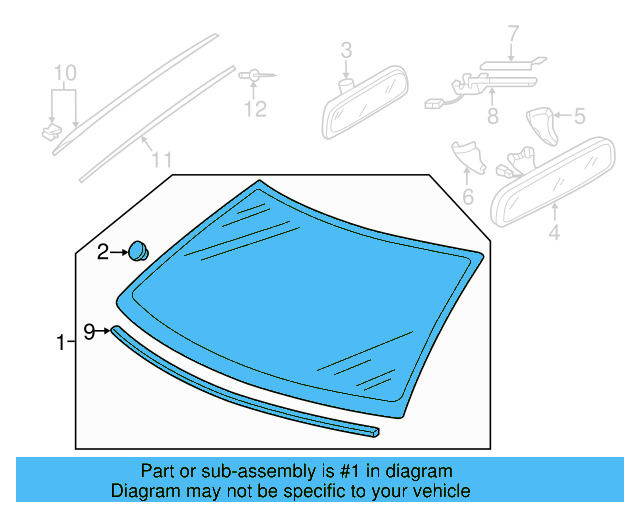 10
11
12
3
7
8
5
6
4
2
9
1

Part or sub-assembly is #1 in diagram
Diagram may not be specific to your vehicle