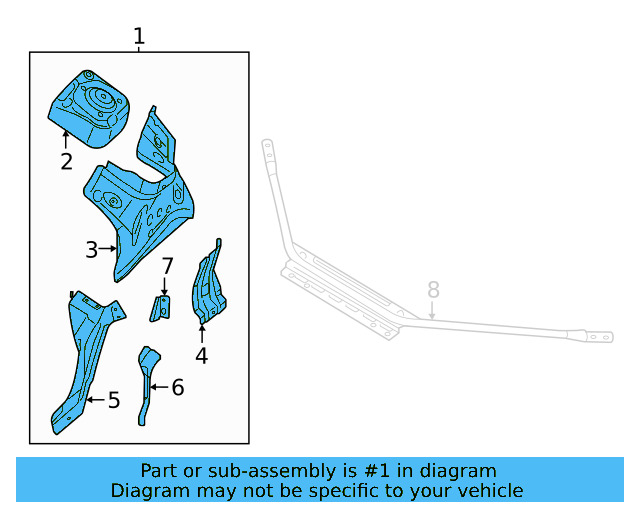 1
2
3
7
4
5
6
8

Part or sub-assembly is #1 in diagram
Diagram may not be specific to your vehicle