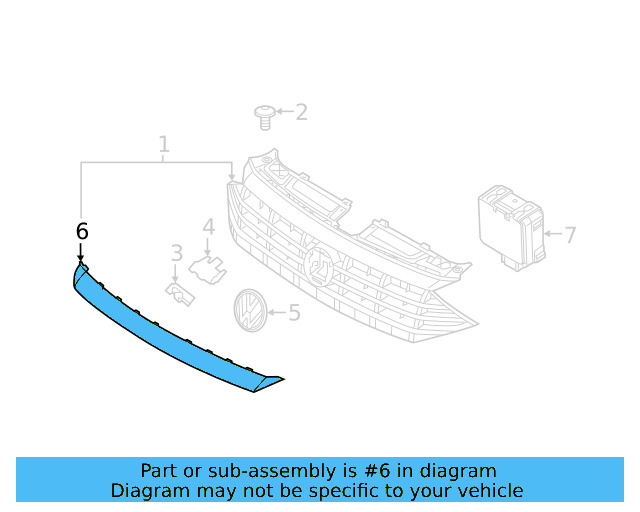 2
1
6
4
3
5
7

Part or sub-assembly is #6 in diagram
Diagram may not be specific to your vehicle