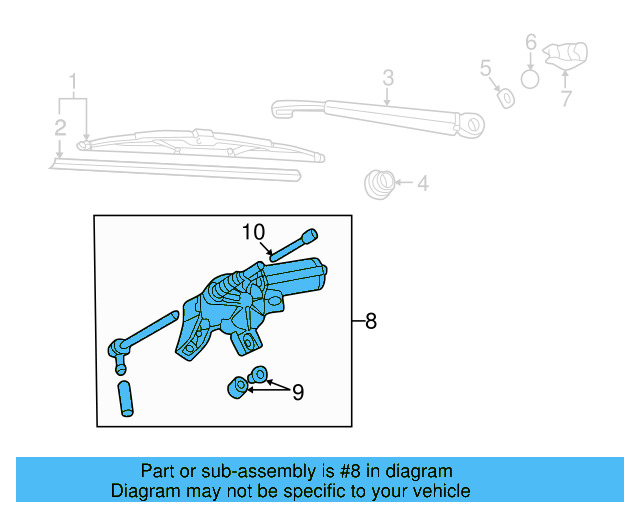 1
2
3
5
6
7
4
10
8
9

Part or sub-assembly is #8 in diagram
Diagram may not be specific to your vehicle