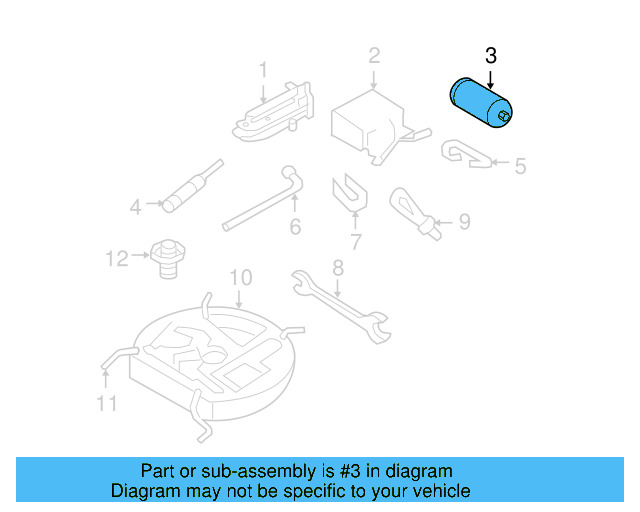 1
2
3
5
4
6
7
9
12
10
8
11

Part or sub-assembly is #3 in diagram
Diagram may not be specific to your vehicle