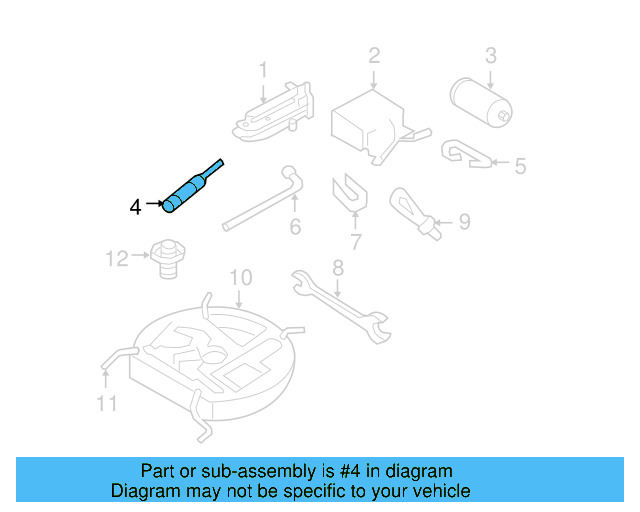 1
2
3
5
4
6
7
9
12
10
8
11

Part or sub-assembly is #4 in diagram
Diagram may not be specific to your vehicle