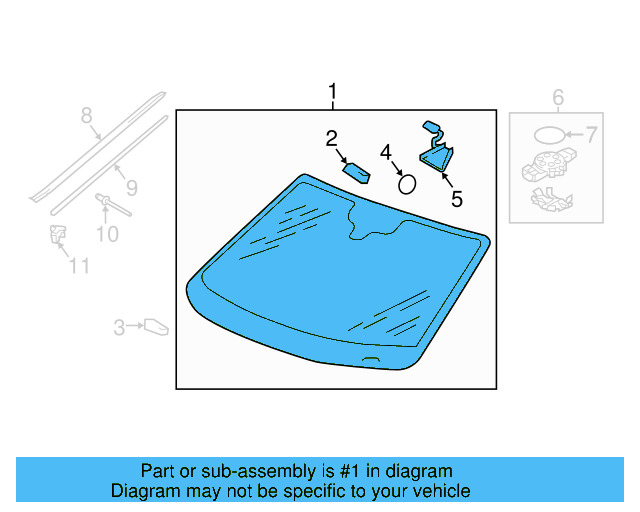 8
9
10
11
3
1
2
4
5
6
7

Part or sub-assembly is #1 in diagram
Diagram may not be specific to your vehicle