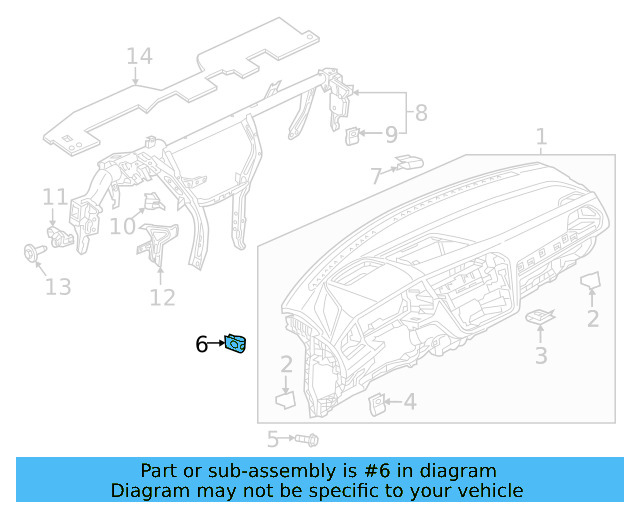 14
8
9
1
7
11
10
13
12
2
3
6
2
4
5

Part or sub-assembly is #6 in diagram
Diagram may not be specific to your vehicle