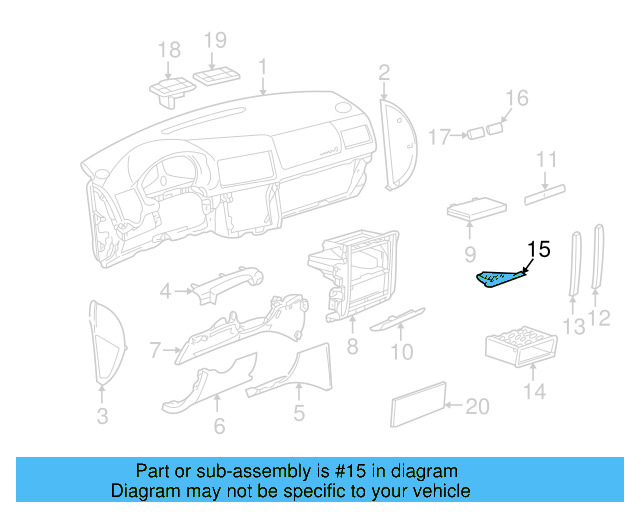 18
19
1
2
16
17
11
9
15
4
13
12
7
8
10
3
6
5
14
20

Part or sub-assembly is #15 in diagram
Diagram may not be specific to your vehicle