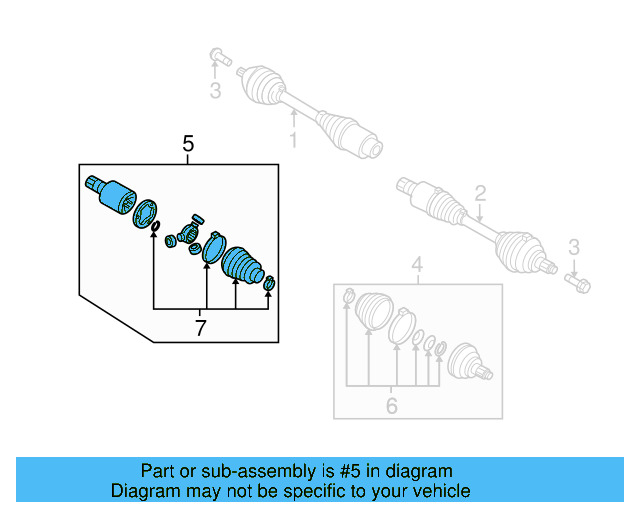 3

1

5

2

3

4

7

6

Part or sub-assembly is #5 in diagram
Diagram may not be specific to your vehicle