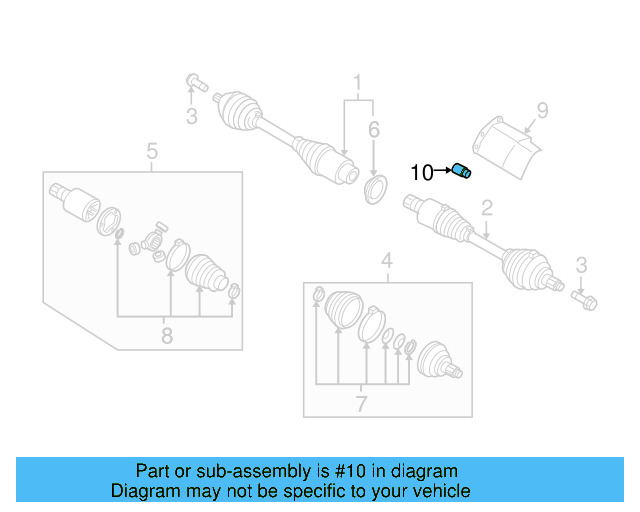 1
3
6
9
5
10
2
3
4
8
7

Part or sub-assembly is #10 in diagram
Diagram may not be specific to your vehicle