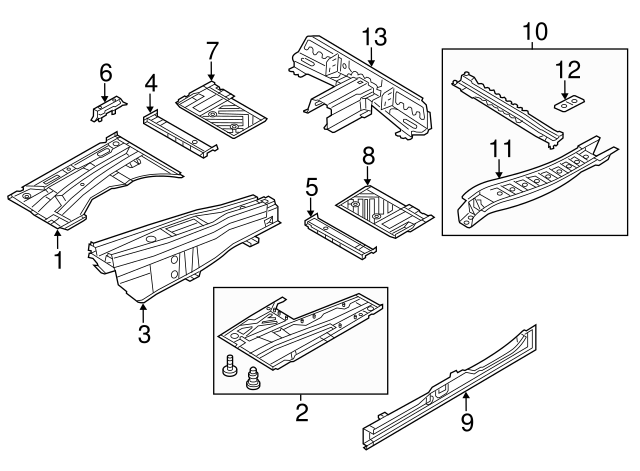 6
4
7
13
10
12
11
8
5
1
3
2
9