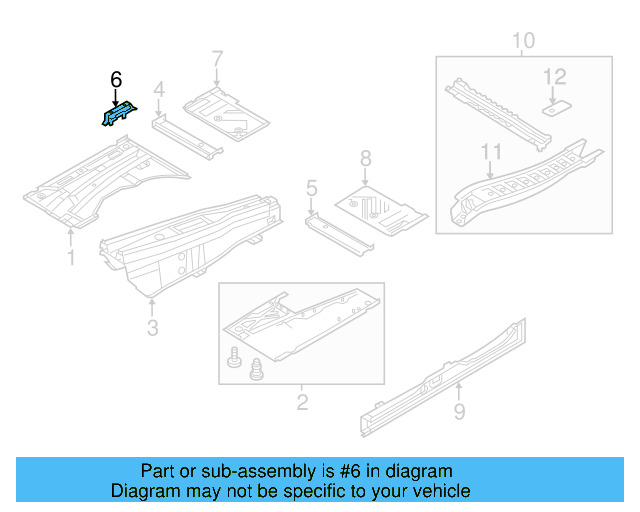 6
4
7
10
12
11
8
5
1
3
2
9

Part or sub-assembly is #6 in diagram
Diagram may not be specific to your vehicle