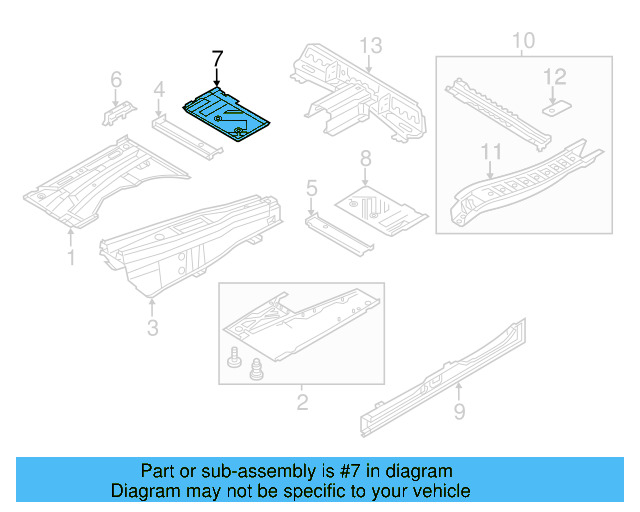 7
6
4
13
10
12
11
8
5
1
3
2
9

Part or sub-assembly is #7 in diagram
Diagram may not be specific to your vehicle