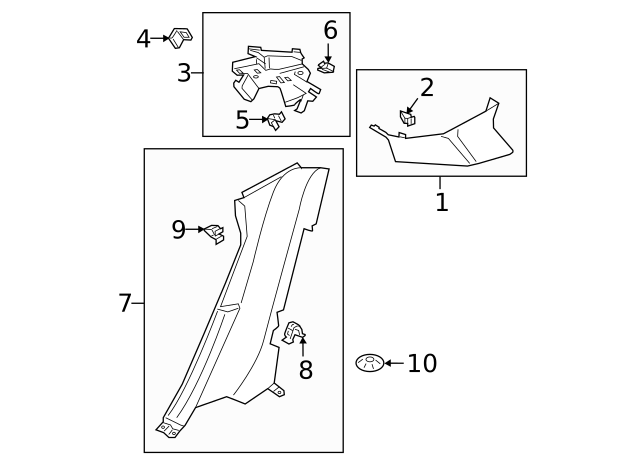 4
3
6
5
2
1
9
7
8
10