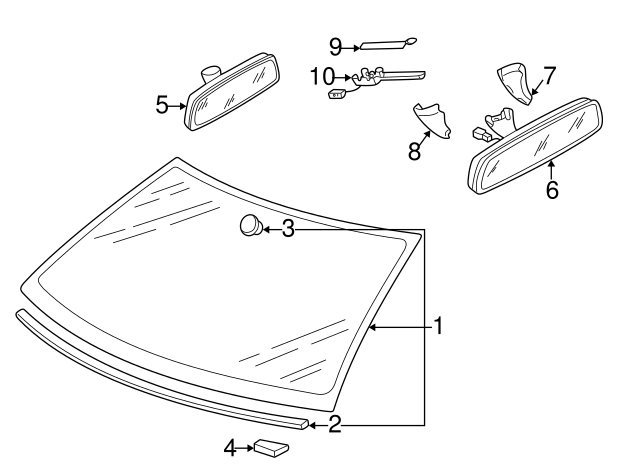 9
10
5
7
8
6
3
1
2
4