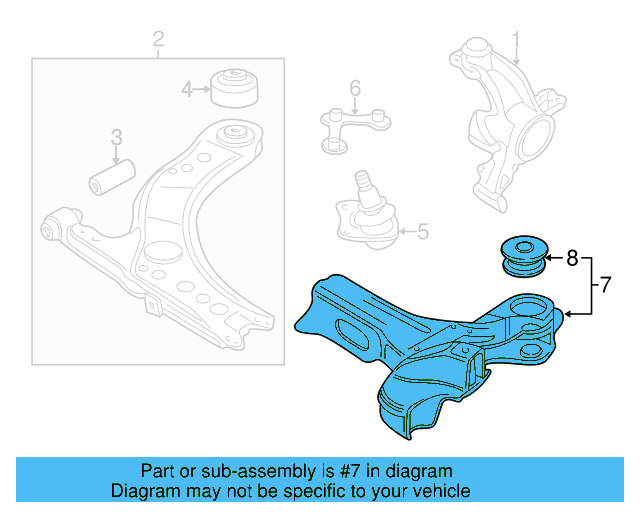 2
1
4
6
3
5
8
7

Part or sub-assembly is #7 in diagram
Diagram may not be specific to your vehicle