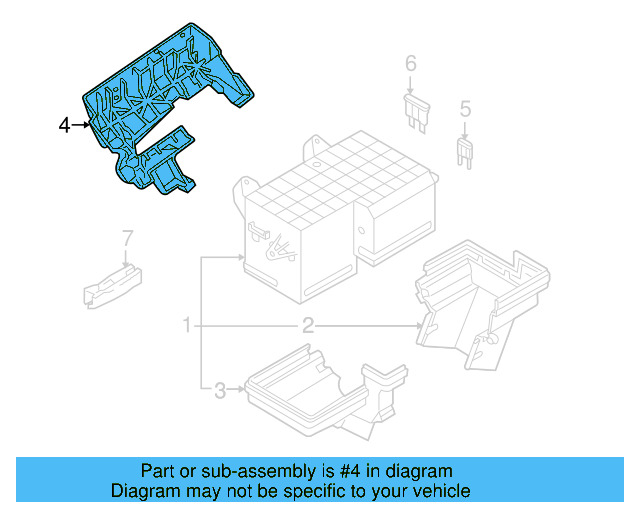 4
6
5
7
1
2
3

Part or sub-assembly is #4 in diagram
Diagram may not be specific to your vehicle