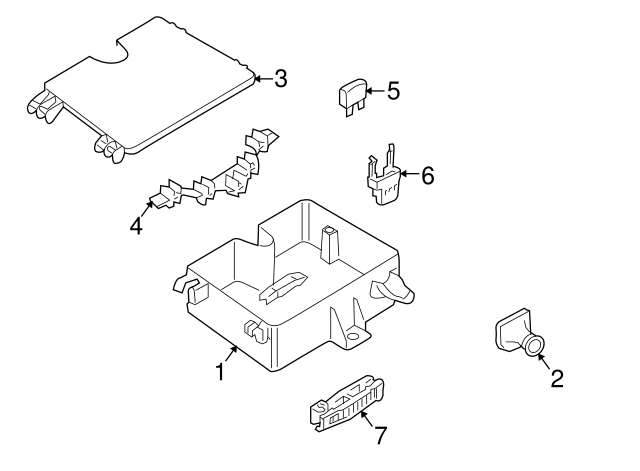 3
5
6
4
1
2
7