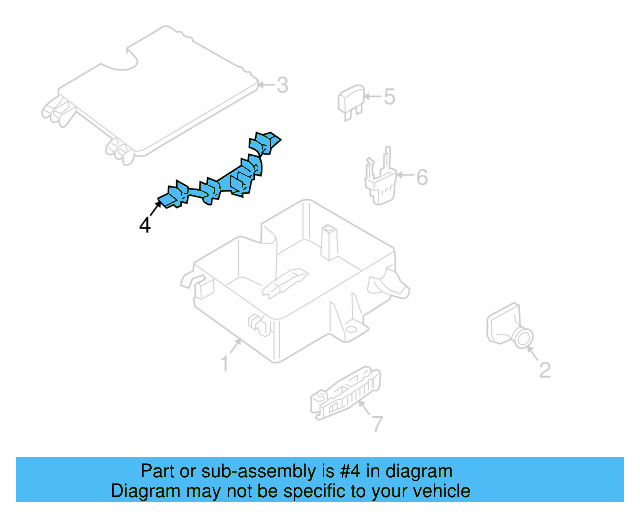 3

5

6

4

1

2

7

Part or sub-assembly is #4 in diagram
Diagram may not be specific to your vehicle