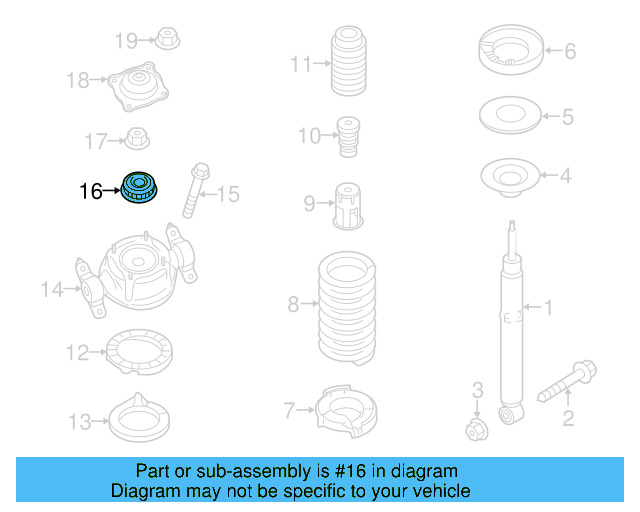 19
18
17
16
15
14
12
13
11
10
9
8
7
6
5
4
1
3
2

Part or sub-assembly is #16 in diagram
Diagram may not be specific to your vehicle