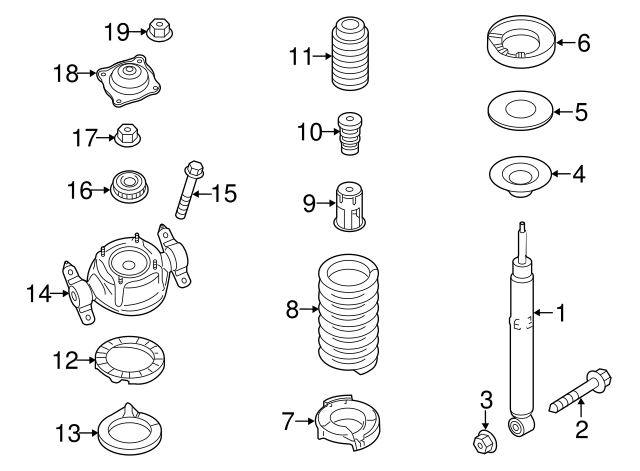 19
18
17
16
15
14
12
13
11
10
9
8
7
6
5
4
1
3
2