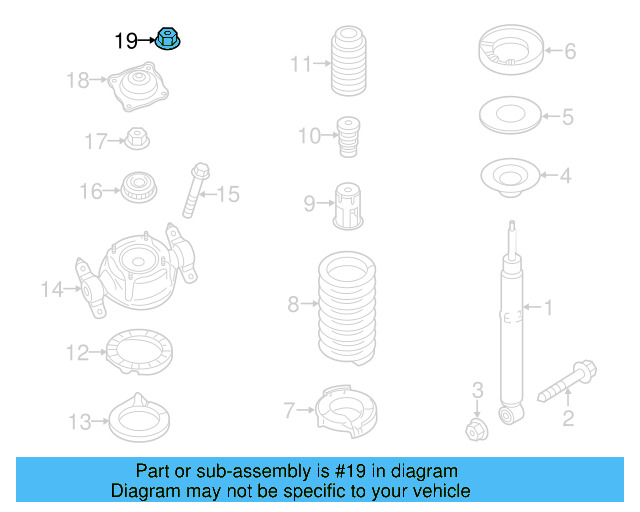 19
18
17
16
15
14
12
13
11
10
9
8
7
6
5
4
1
3
2

Part or sub-assembly is #19 in diagram
Diagram may not be specific to your vehicle