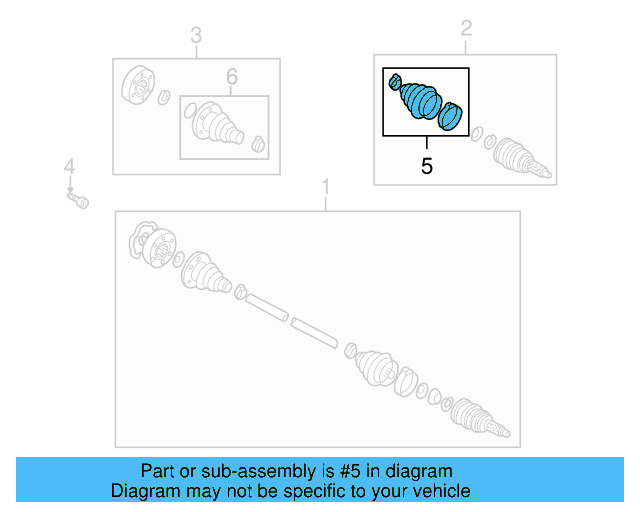 3
2
6
5
4
1
Part or sub-assembly is #5 in diagram
Diagram may not be specific to your vehicle