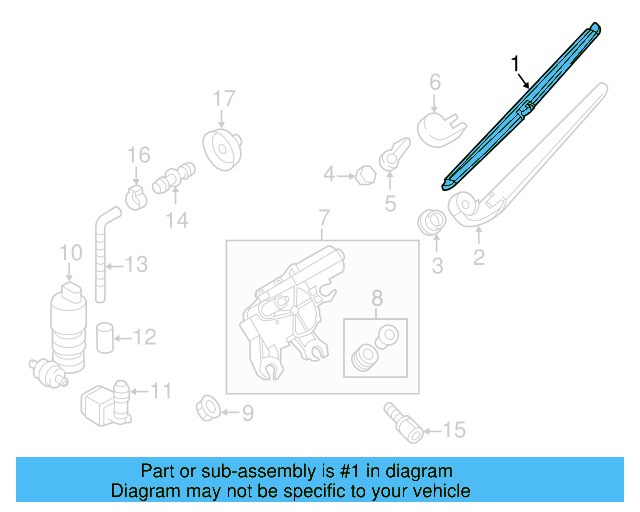 1
6
17
16
4
5
14
7
3
2
10
13
8
12
11
9
15

Part or sub-assembly is #1 in diagram
Diagram may not be specific to your vehicle