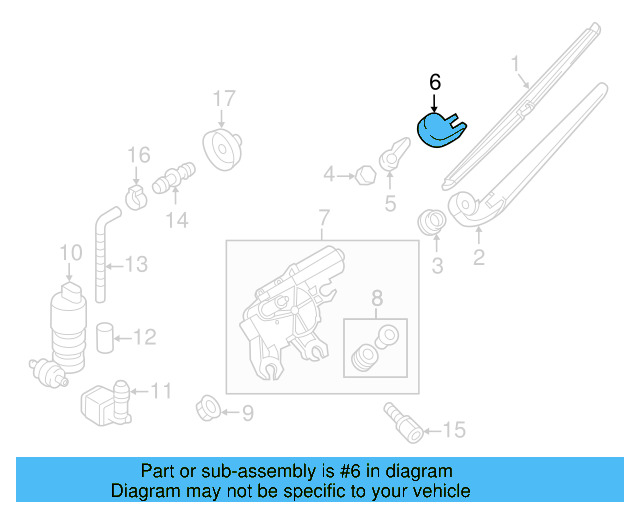 1
6
17
16
4
5
14
7
3
2
10
13
8
12
11
9
15

Part or sub-assembly is #6 in diagram
Diagram may not be specific to your vehicle