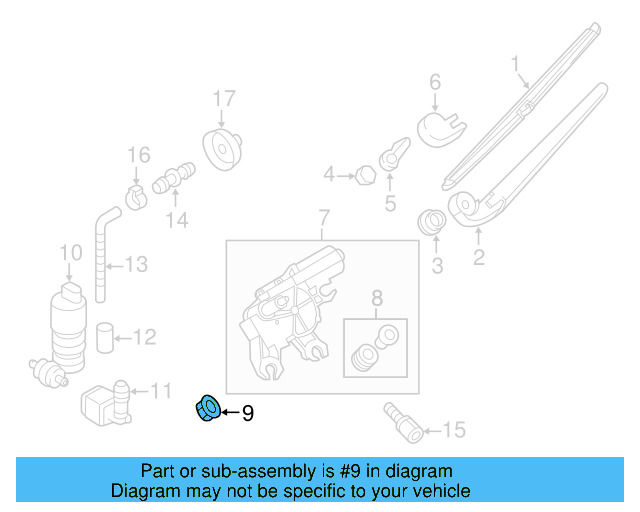 1
6
17
16
4
5
14
7
3
2
10
13
8
12
11
9
15

Part or sub-assembly is #9 in diagram
Diagram may not be specific to your vehicle