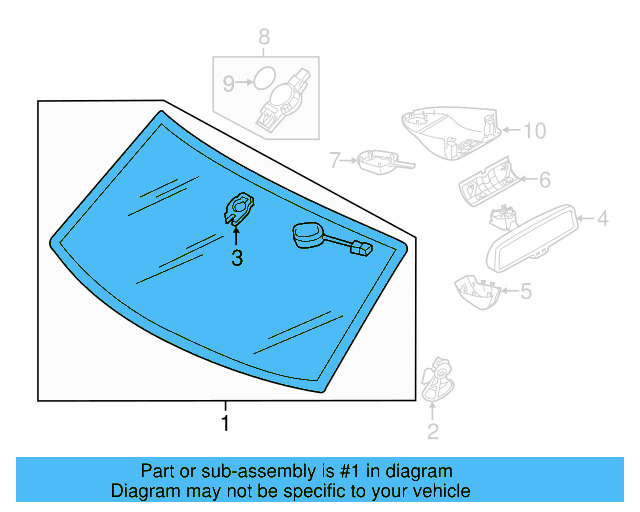 8
9
10
7
6
4
3
5
1
2

Part or sub-assembly is #1 in diagram
Diagram may not be specific to your vehicle