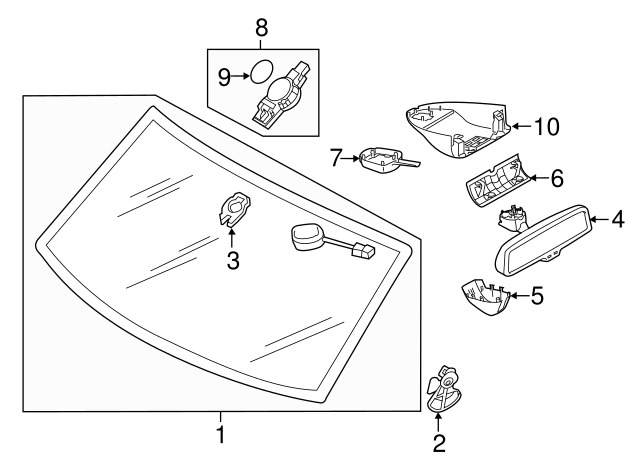 8
9
10
7
6
4
3
5
1
2