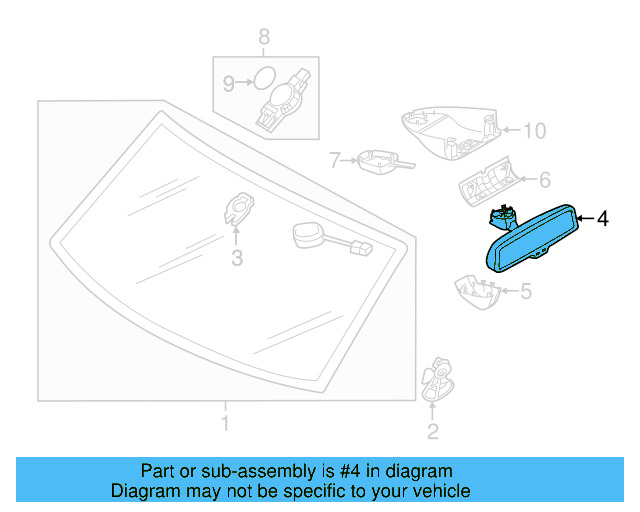 8
9
10
7
6
4
3
5
1
2

Part or sub-assembly is #4 in diagram
Diagram may not be specific to your vehicle