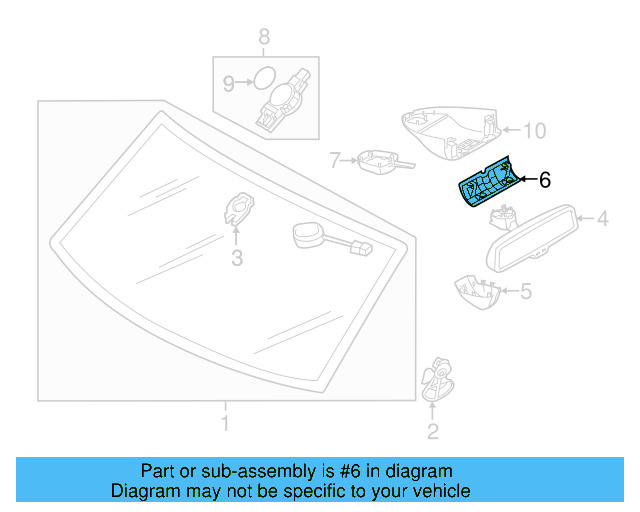 8
9
10
7
6
4
3
5
1
2

Part or sub-assembly is #6 in diagram
Diagram may not be specific to your vehicle