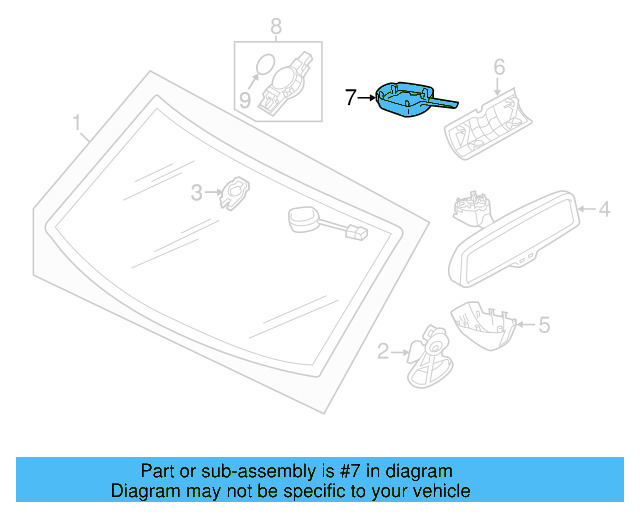 8
9
7
6
1
3
4
5
2

Part or sub-assembly is #7 in diagram
Diagram may not be specific to your vehicle