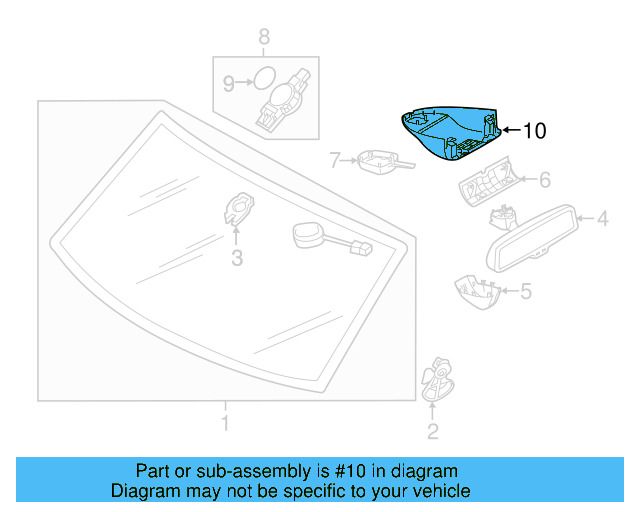 8
9
10
7
6
4
3
5
1
2

Part or sub-assembly is #10 in diagram
Diagram may not be specific to your vehicle