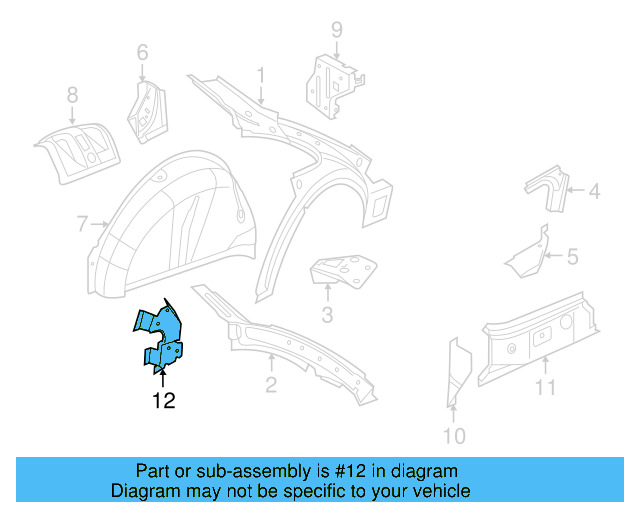 9
6
1
8
4
7
5
3
12
2
11
10

Part or sub-assembly is #12 in diagram
Diagram may not be specific to your vehicle