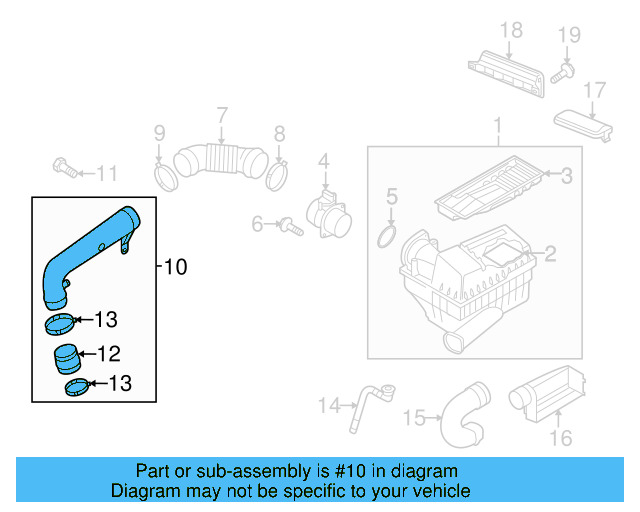 18
19
17
7
9
8
1
11
4
3
5
6
2
10
13
12
13
14
15
16

Part or sub-assembly is #10 in diagram
Diagram may not be specific to your vehicle