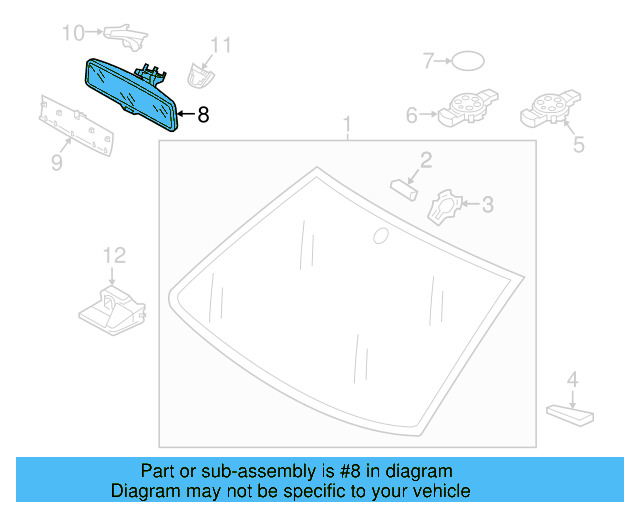 10
11
7
8
6
5
9
1
2
3
12
4

Part or sub-assembly is #8 in diagram
Diagram may not be specific to your vehicle