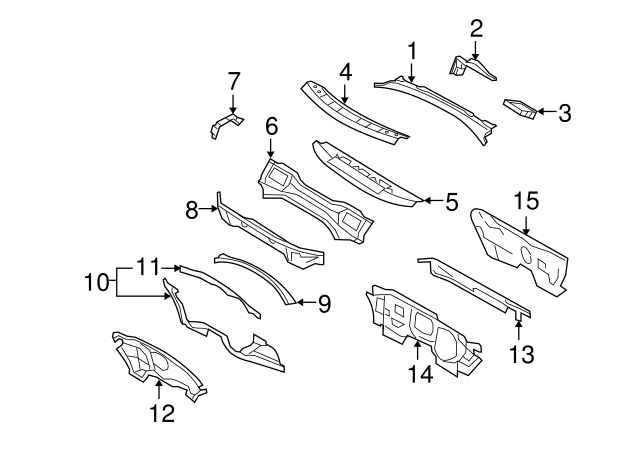 2
1
4
7
3
6
5
15
8
11
10
9
13
14
12