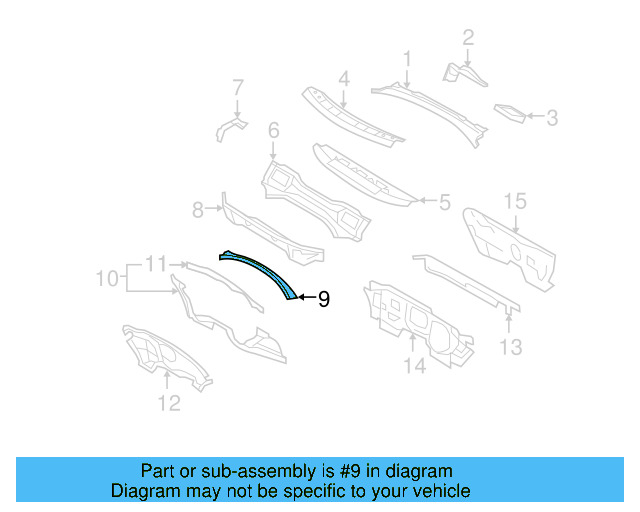 2
1
4
7
3
6
5
8
15
11
10
9
13
14
12

Part or sub-assembly is #9 in diagram
Diagram may not be specific to your vehicle