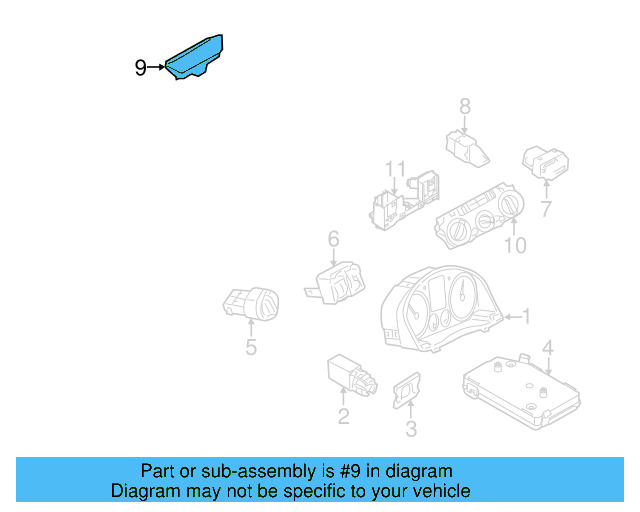 9
8
11
7
10
6
5
1
4
2
3

Part or sub-assembly is #9 in diagram
Diagram may not be specific to your vehicle