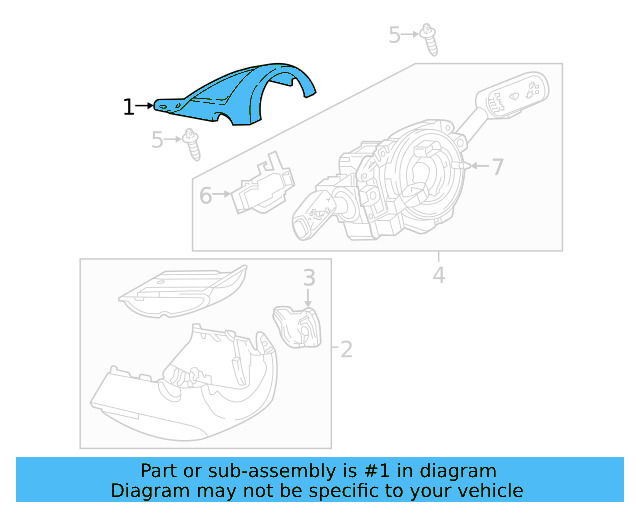 5
1
5
6
7
4
3
2
Part or sub-assembly is #1 in diagram
Diagram may not be specific to your vehicle