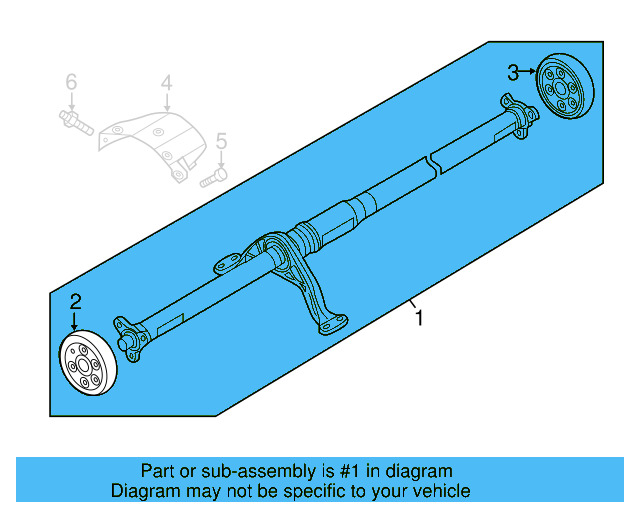 6
4
5
3
2
1

Part or sub-assembly is #1 in diagram
Diagram may not be specific to your vehicle