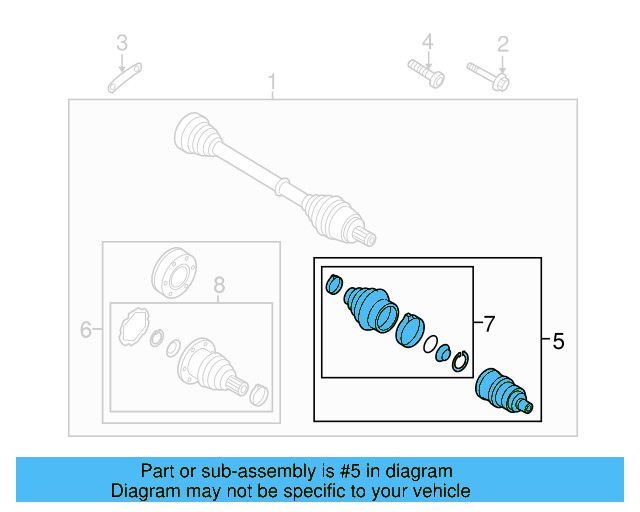 3
4
2
1
8
6
7
5

Part or sub-assembly is #5 in diagram
Diagram may not be specific to your vehicle