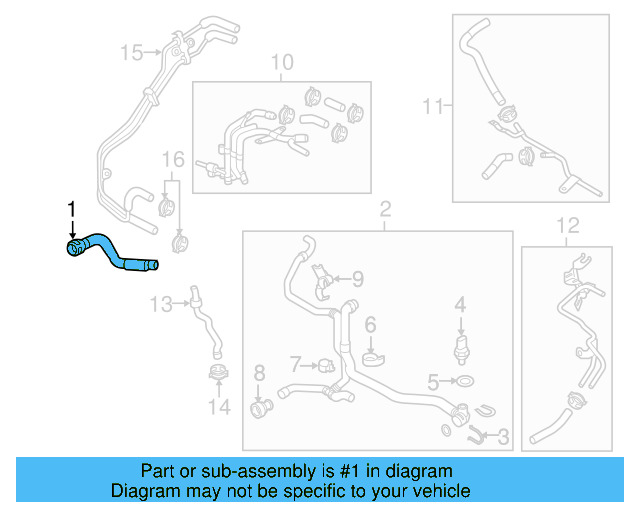 15
10
11
16
1
2
12
9
13
4
6
7
5
8
14
3

Part or sub-assembly is #1 in diagram
Diagram may not be specific to your vehicle