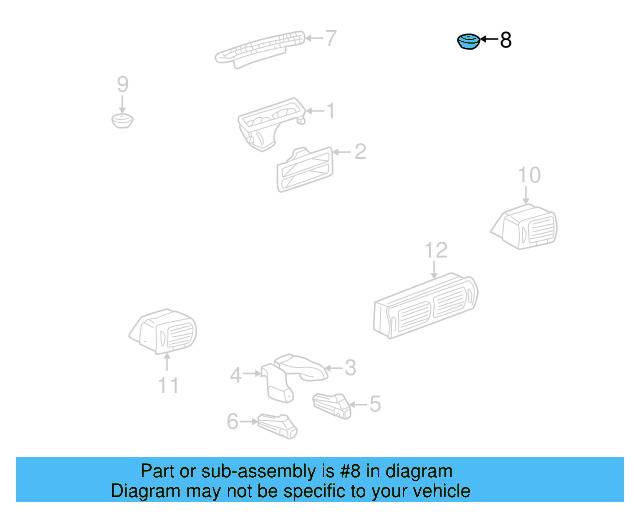 7
8
9
1
2
10
12
11
4
3
5
6

Part or sub-assembly is #8 in diagram
Diagram may not be specific to your vehicle