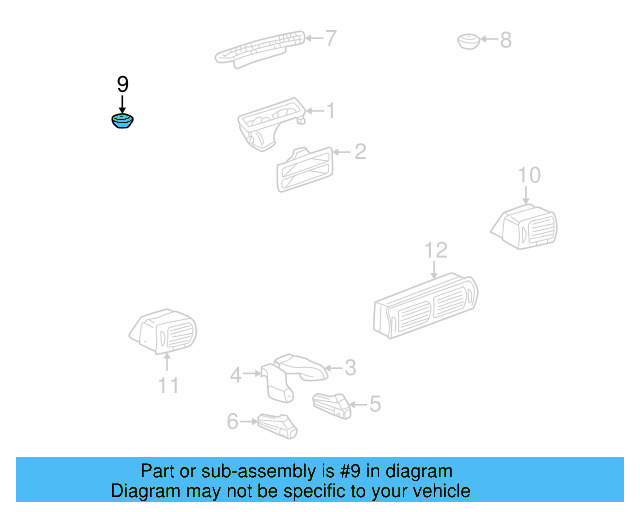 7

8

9

1

2

10

12

11

4

3

5

6

Part or sub-assembly is #9 in diagram
Diagram may not be specific to your vehicle