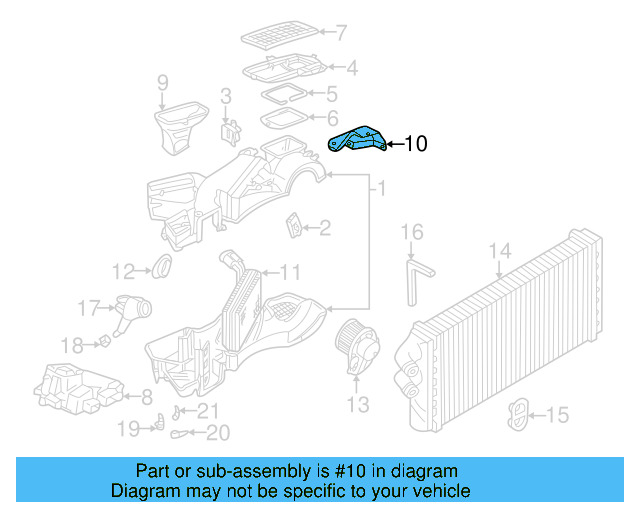 7
4
9
3
5
6
10
1
2
16
14
12
11
17
18
13
8
21
19
20
15

Part or sub-assembly is #10 in diagram
Diagram may not be specific to your vehicle