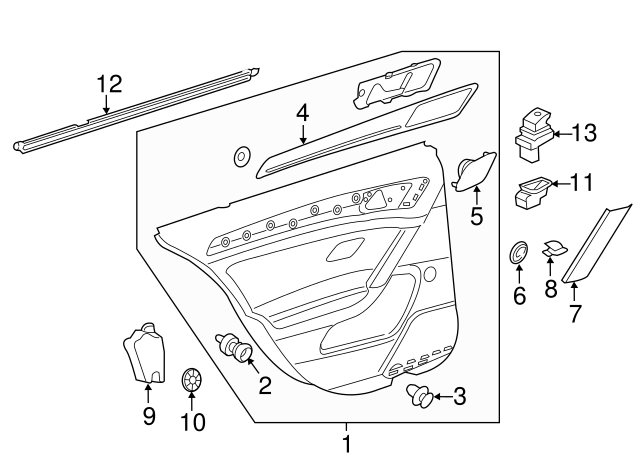 12
4
13
11
5
6
8
7
9
10
2
3
1