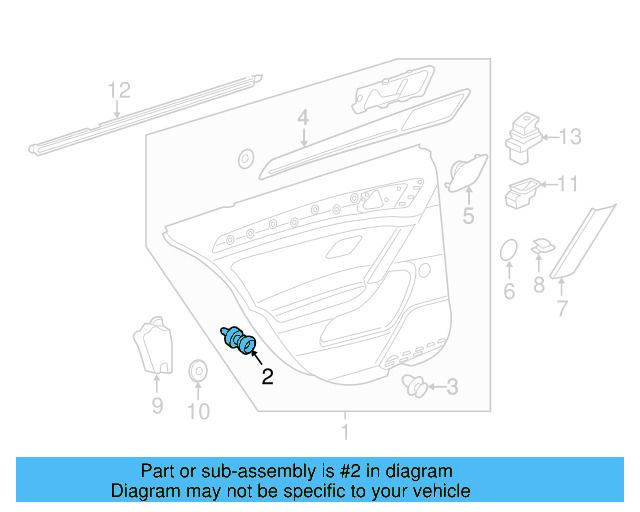 12

4

13

11

5

6

8

7

9

10

2

3

1

Part or sub-assembly is #2 in diagram
Diagram may not be specific to your vehicle