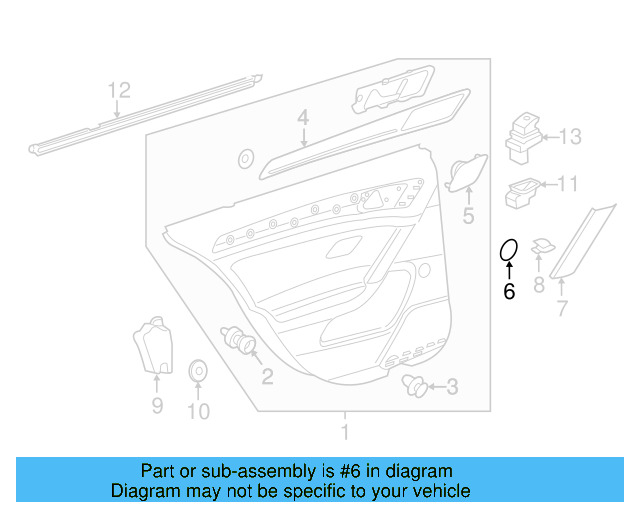 12
4
13
11
5
6
8
7
9
10
2
3
1

Part or sub-assembly is #6 in diagram
Diagram may not be specific to your vehicle